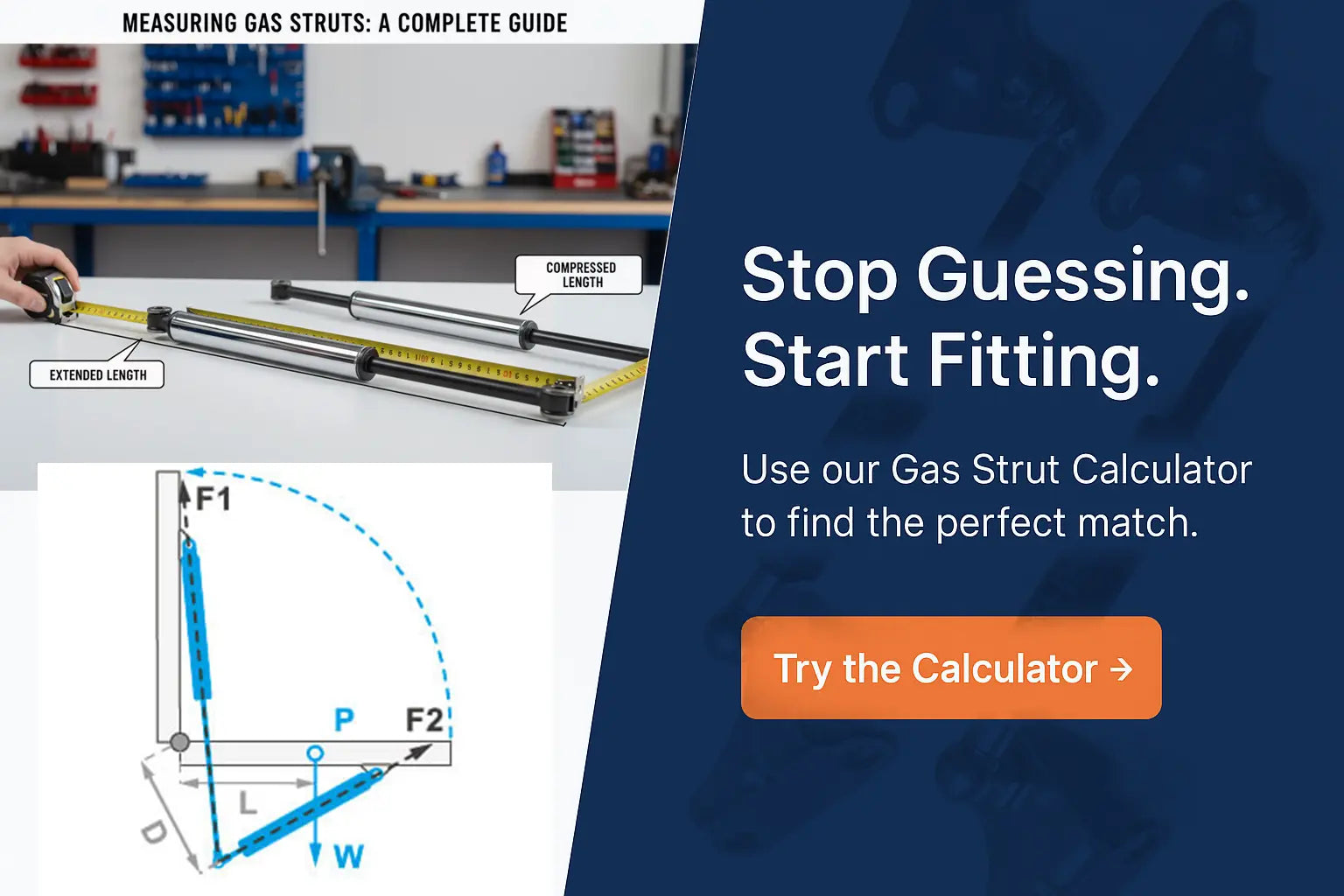 MEASURING GAS STRUTS: A COMPLETE GUIDE

COMPRESSED LENGTH

EXTENDED LENGTH

F1

P

F2

L

D

W

Stop Guessing. Start Fitting.

Use our Gas Strut Calculator to find the perfect match.

Try the Calculator →